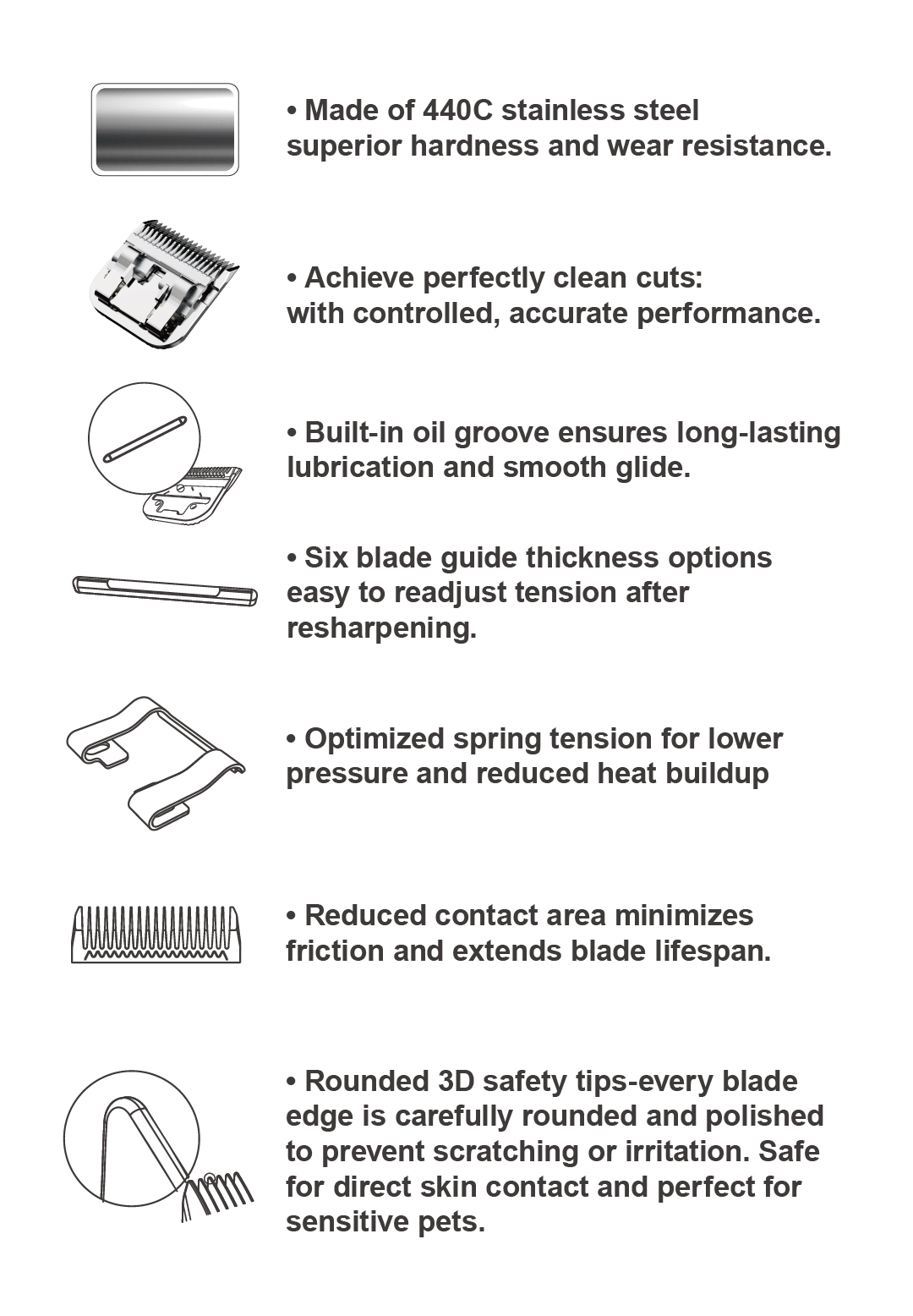 • Made of 440C stainless steel superior hardness and wear resistance.

• Achieve perfectly clean cuts: with controlled, accurate performance.

• Built-in oil groove ensures long-lasting lubrication and smooth glide.

• Six blade guide thickness options easy to readjust tension after resharpening.

• Optimized spring tension for lower pressure and reduced heat buildup

• Reduced contact area minimizes friction and extends blade lifespan.

• Rounded 3D safety tips-every blade edge is carefully rounded and polished to prevent scratching or irritation. Safe for direct skin contact and perfect for sensitive pets.